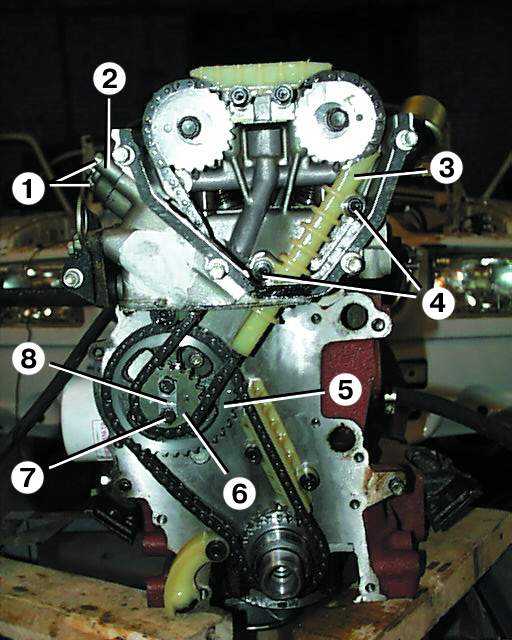 2
1
3
4
8
5
7
6