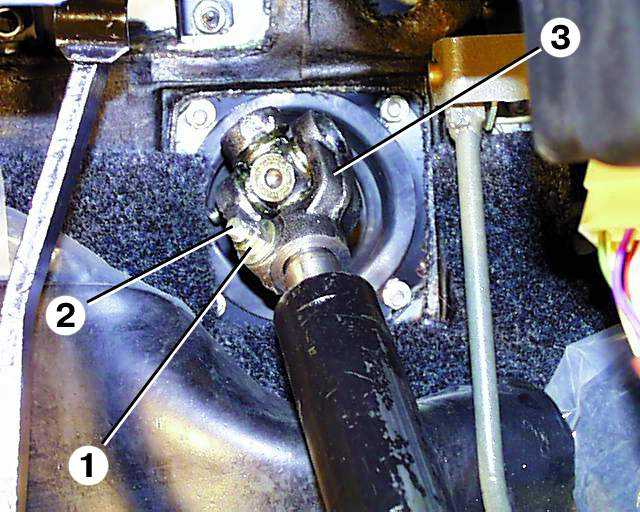 3
2
1