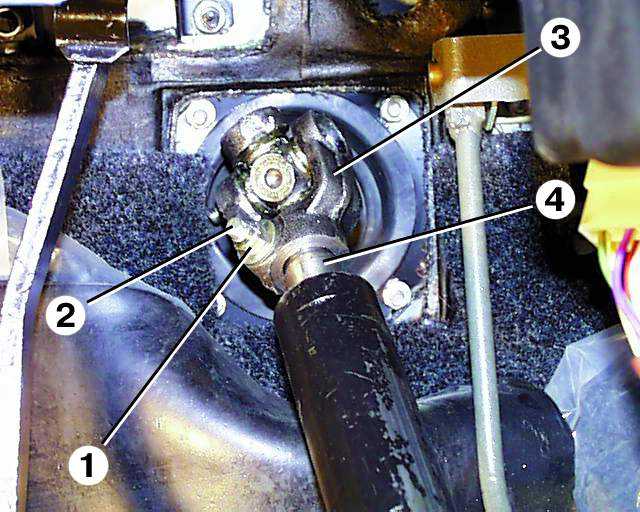 3
4
2
1